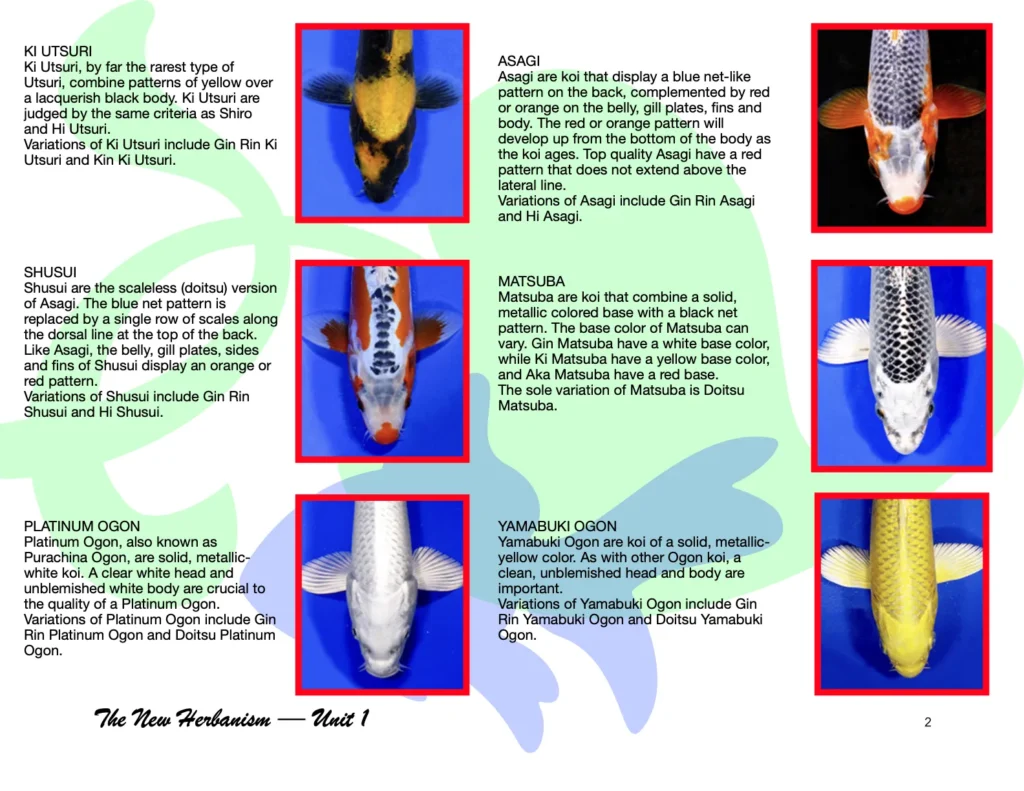 KI UTSURI
Ki Utsuri, by far the rarest type of Utsuri, combine patterns of yellow over a lacquerish black body. Ki Utsuri are judged by the same criteria as Shiro and Hi Utsuri.
Variations of Ki Utsuri include Gin Rin Ki Utsuri and Kin Ki Utsuri.

SHUSUI
Shusui are the scaleless (doitsu) version of Asagi. The blue net pattern is replaced by a single row of scales along the dorsal line at the top of the back. Like Asagi, the belly, gill plates, sides and fins of Shusui display an orange or red pattern.
Variations of Shusui include Gin Rin Shusui and Hi Shusui.

PLATINUM OGON
Platinum Ogon, also known as Purachina Ogon, are solid, metallic-white koi. A clear white head and unblemished white body are crucial to the quality of a Platinum Ogon.
Variations of Platinum Ogon include Gin Rin Platinum Ogon and Doitsu Platinum Ogon.

ASAGI
Asagi are koi that display a blue net-like pattern on the back, complemented by red or orange on the belly, gill plates, fins and body. The red or orange pattern will develop up from the bottom of the body as the koi ages. Top quality Asagi have a red pattern that does not extend above the lateral line.
Variations of Asagi include Gin Rin Asagi and Hi Asagi.

MATSUBA
Matsuba are koi that combine a solid, metallic colored base with a black net pattern. The base color of Matsuba can vary. Gin Matsuba have a white base color, while Ki Matsuba have a yellow base color, and Aka Matsuba have a red base.
The sole variation of Matsuba is Doitsu Matsuba.

YAMABUKI OGON
Yamabuki Ogon are koi of a solid, metallic-yellow color. As with other Ogon koi, a clean, unblemished head and body are important.
Variations of Yamabuki Ogon include Gin Rin Yamabuki Ogon and Doitsu Yamabuki Ogon.

The New Herbanism — Unit 1

2